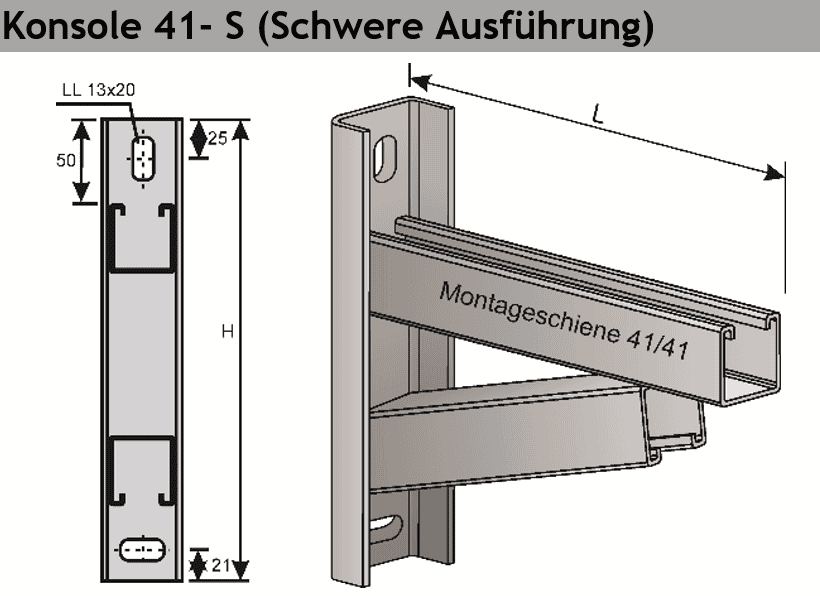 Konsole 41- S (Schwere Ausführung)

LL 13x20

50

25

H

21

L

Montageschiene 41/41